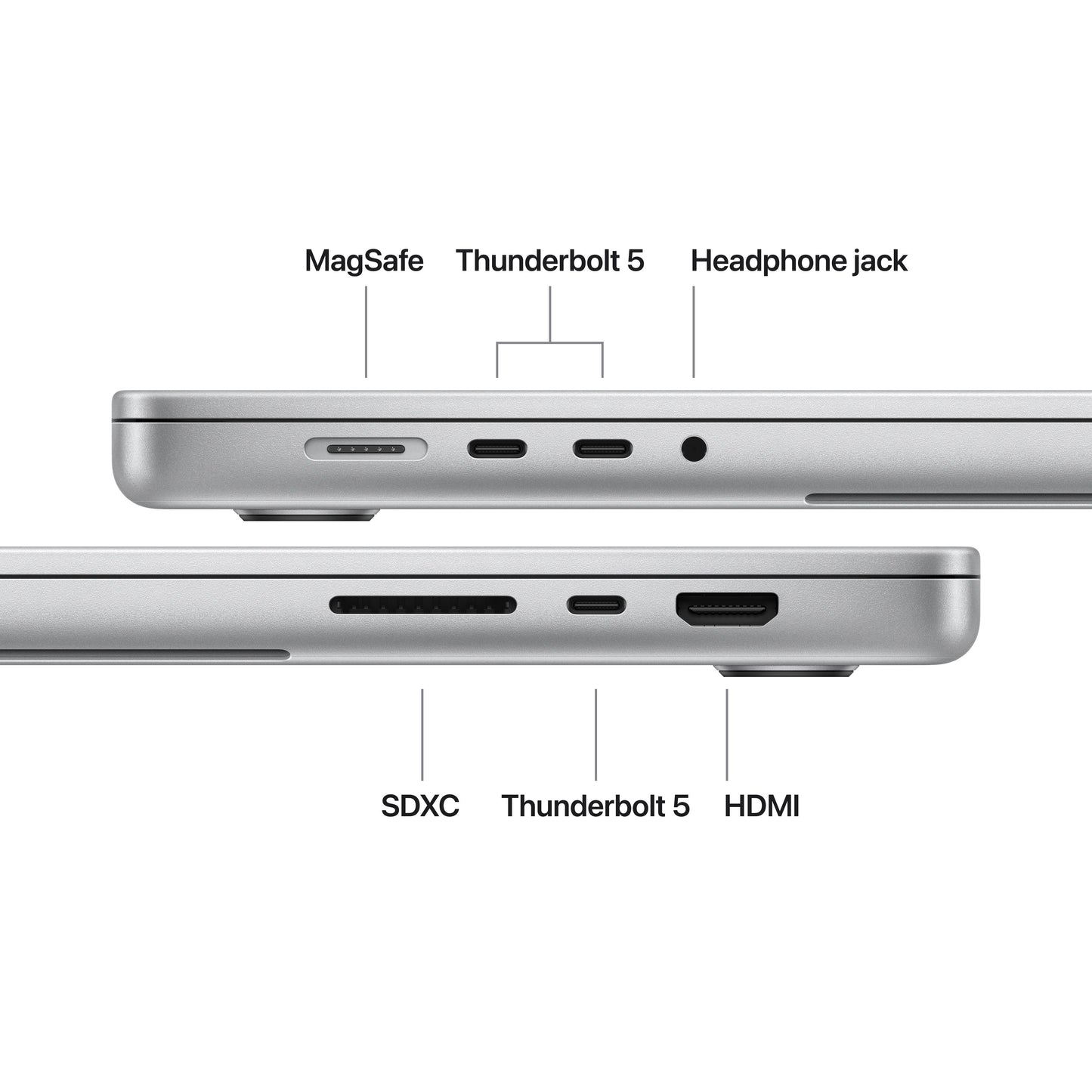 MagSafe Thunderbolt 5 Headphone jack

SDXC Thunderbolt 5 HDMI