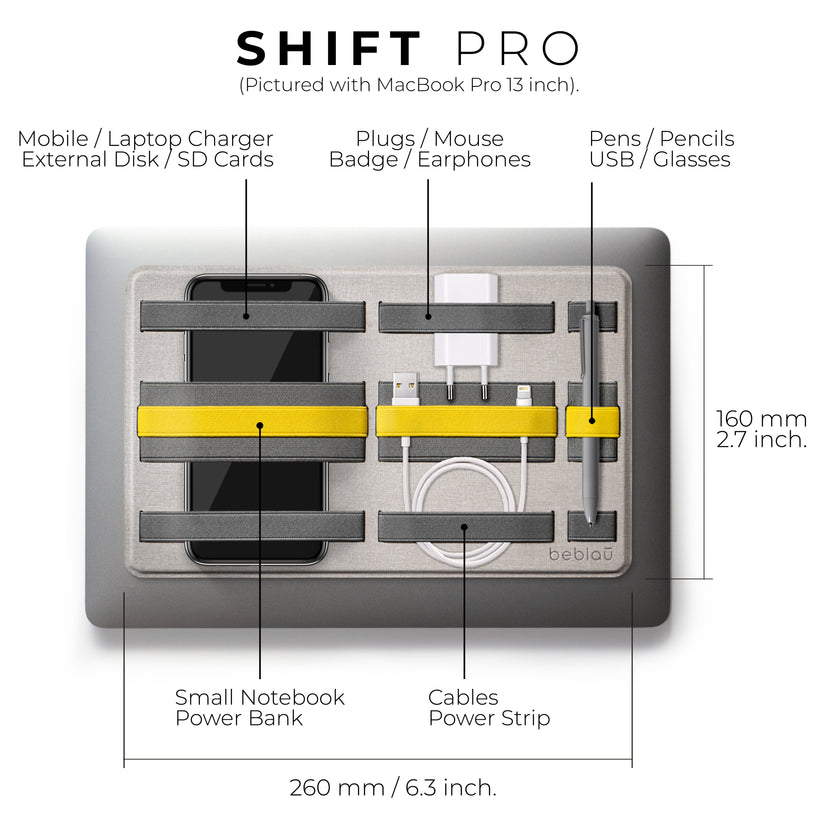 SHIFT PRO
(Pictured with MacBook Pro 13 inch).

Mobile / Laptop Charger
External Disk / SD Cards

Plugs / Mouse
Badge / Earphones

Pens / Pencils
USB / Glasses

160 mm
2.7 inch.

beblau

Small Notebook
Power Bank

Cables
Power Strip

260 mm / 6.3 inch.